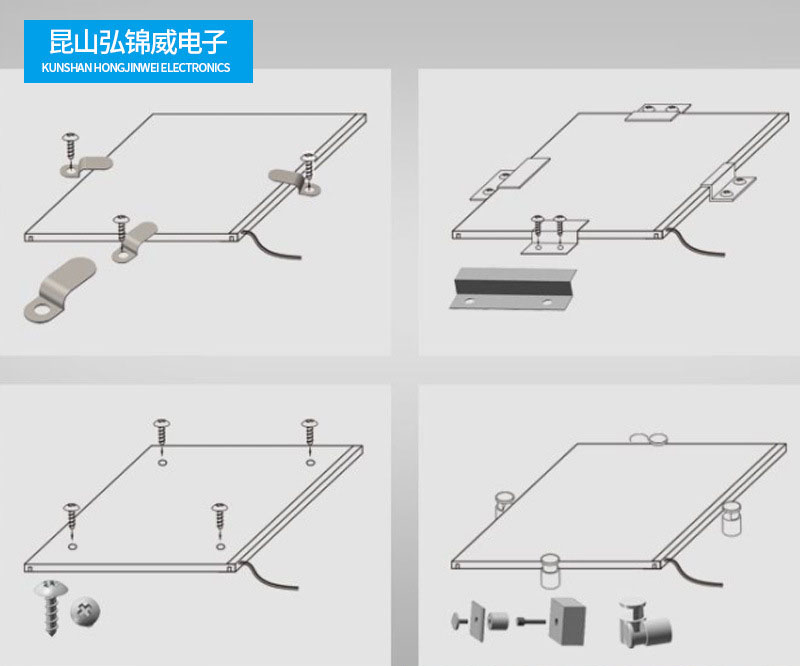 昆山弘锦威电子
KUNSHAN HONGJINWEI ELECTRONICS